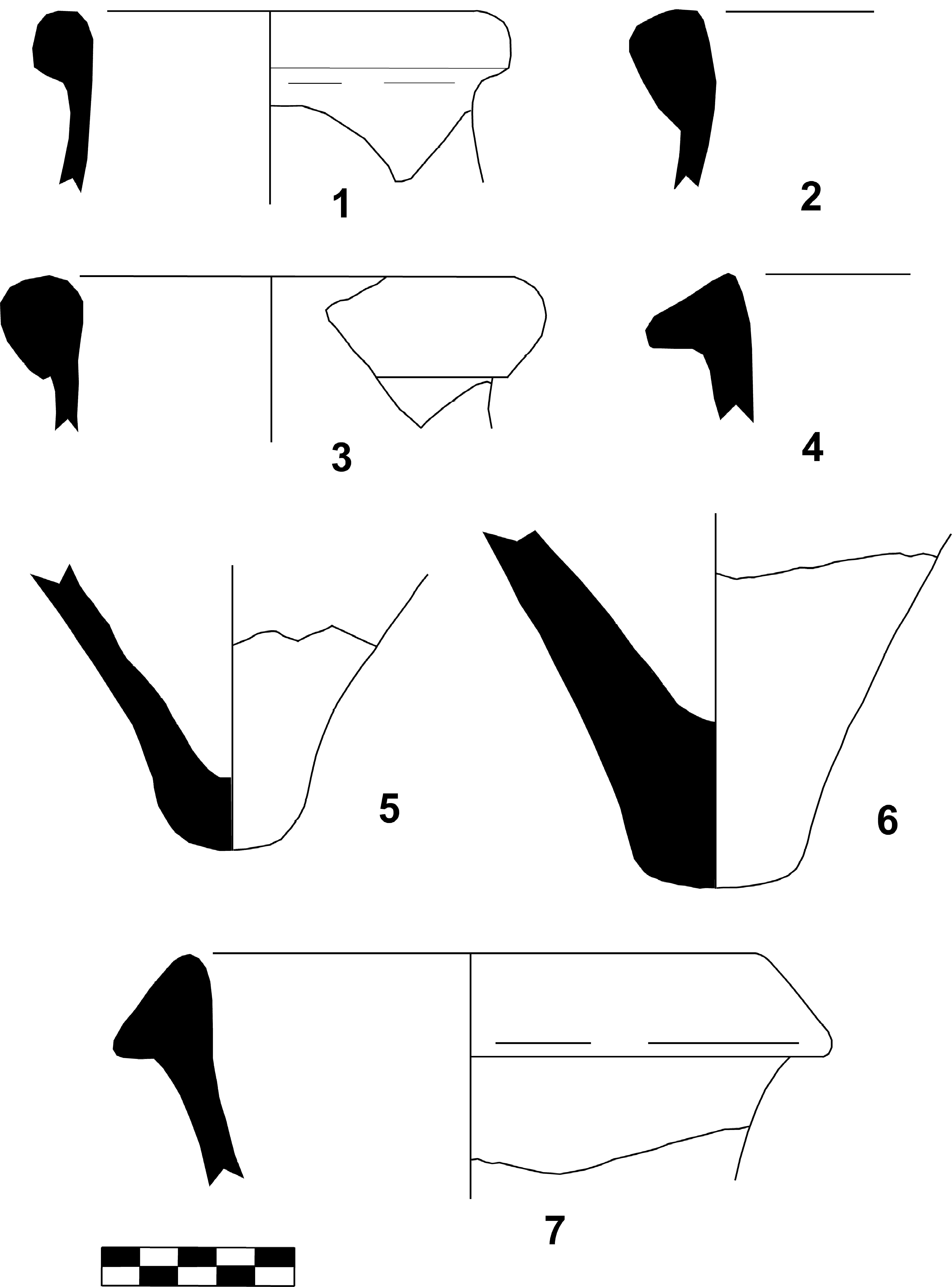 1

2

3

4

5

6

7