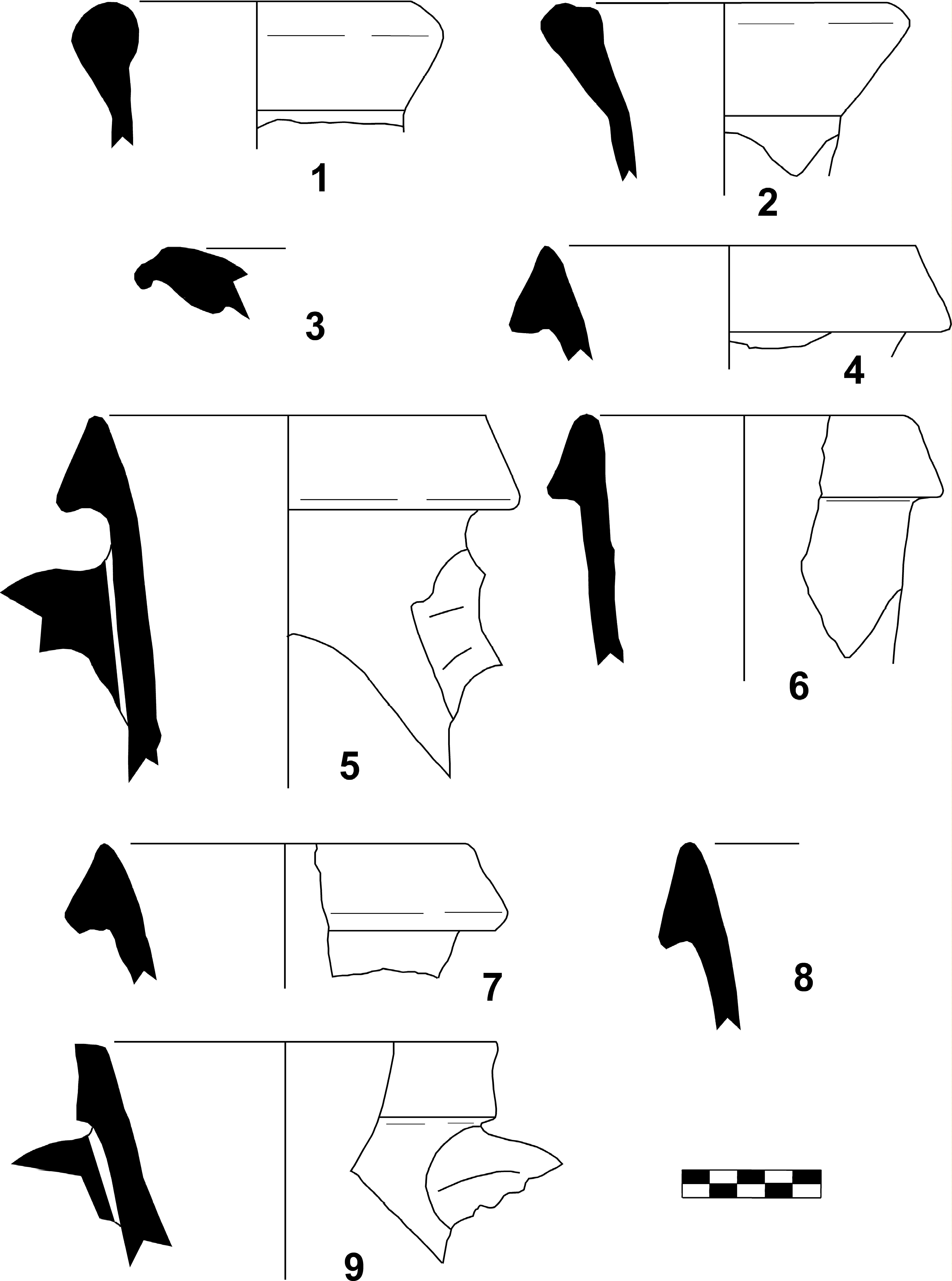 1

2

3

4

5

6

7

8

9